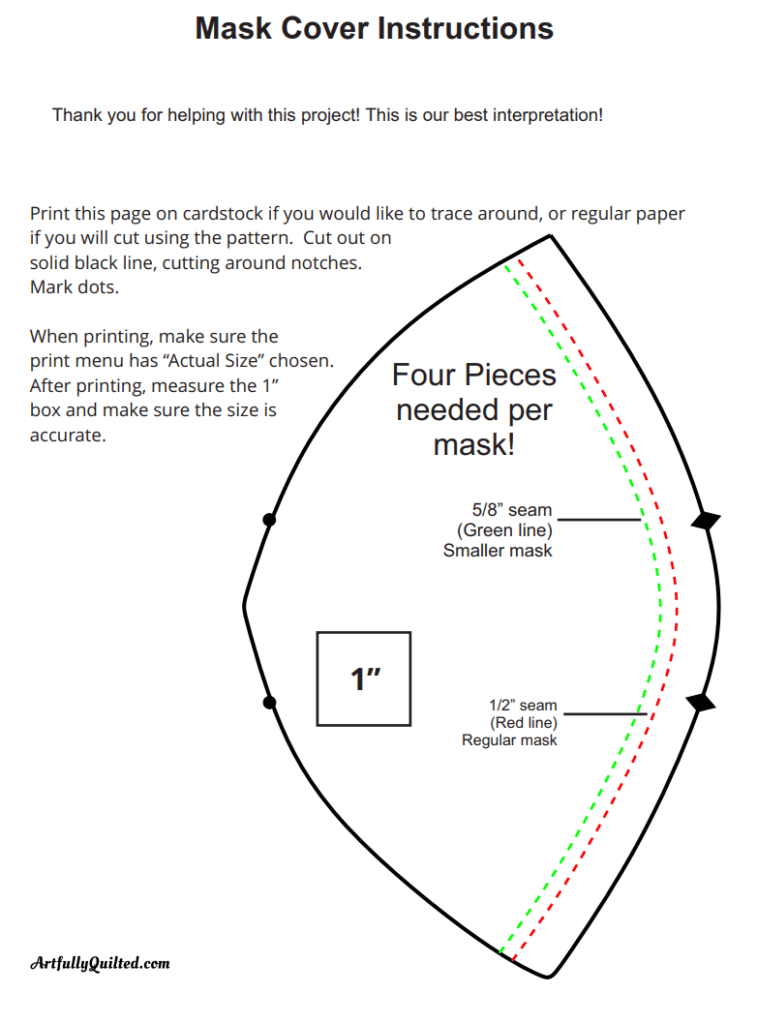 Mask Cover Instructions

Thank you for helping with this project! This is our best interpretation!

Print this page on cardstock if you would like to trace around, or regular paper if you will cut using the pattern. Cut out on solid black line, cutting around notches. Mark dots.

When printing, make sure the print menu has “Actual Size” chosen. After printing, measure the 1” box and make sure the size is accurate.

Four Pieces needed per mask!

5/8” seam
(Green line)
Smaller mask

1”

1/2” seam
(Red line)
Regular mask

ArtfullyQuilted.com