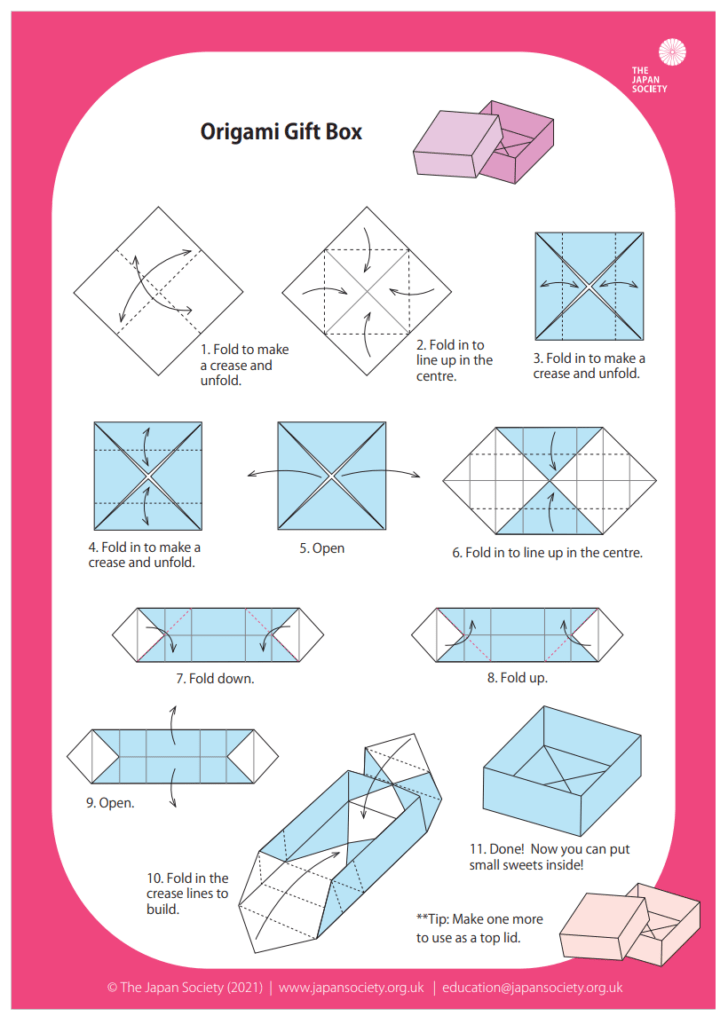 THE JAPAN SOCIETY

Origami Gift Box

1. Fold to make a crease and unfold.

2. Fold in to line up in the centre.

3. Fold in to make a crease and unfold.

4. Fold in to make a crease and unfold.

5. Open

6. Fold in to line up in the centre.

7. Fold down.

8. Fold up.

9. Open.

10. Fold in the crease lines to build.

11. Done! Now you can put small sweets inside!

**Tip: Make one more to use as a top lid.

© The Japan Society (2021) | www.japansociety.org.uk | education@japansociety.org.uk